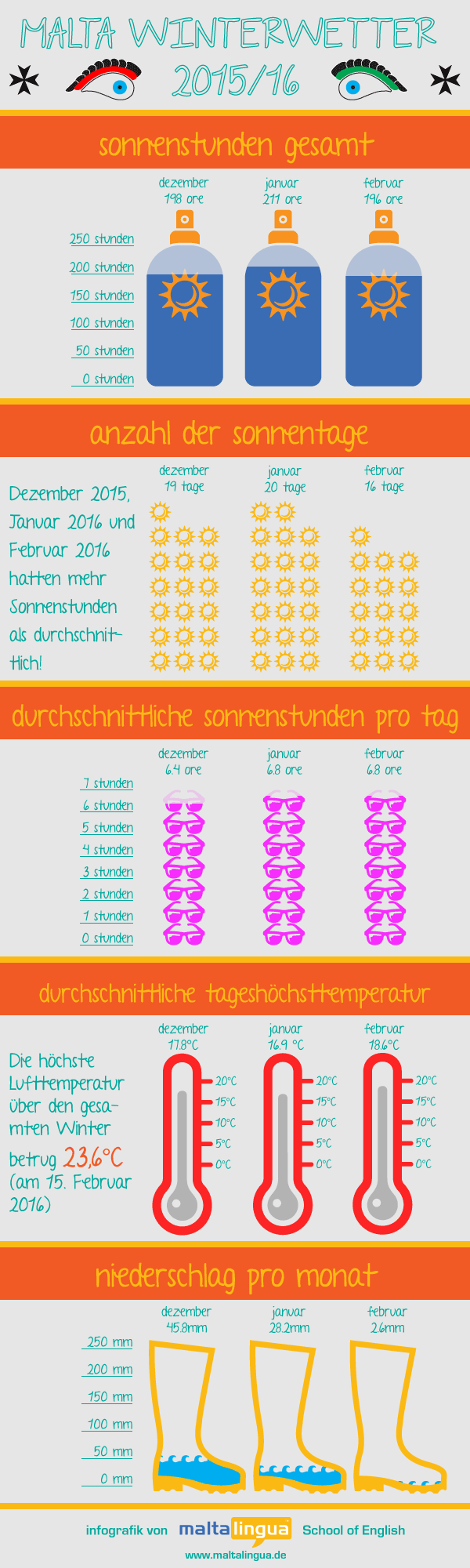 MALTA WINTERWETTER 2015/16

sonnenstunden gesamt

dezember 198 ore

januar 211 ore

februar 196 ore

250 stunden
200 stunden
150 stunden
100 stunden
50 stunden
0 stunden

anzahl der sonnentage

Dezember 2015, Januar 2016 und Februar 2016 hatten mehr Sonnenstunden als durchschnittlich!

dezember 19 tage

januar 20 tage

februar 16 tage

durchschnittliche sonnenstunden pro tag

dezember 6.4 ore

januar 6.8 ore

februar 6.8 ore

7 stunden
6 stunden
5 stunden
4 stunden
3 stunden
2 stunden
1 stunden
0 stunden

durchschnittliche tageshöchsttemperatur

Die höchste Lufttemperatur über den gesamten Winter betrug 23,6°C (am 15. Februar 2016)

dezember 17.8°C

januar 16.9 °C

februar 18.6°C

20°C
15°C
10°C
5°C
0°C

20°C
15°C
10°C
5°C
0°C

20°C
15°C
10°C
5°C
0°C

niederschlag pro monat

dezember 45.8mm

januar 28.2mm

februar 2.6mm

250 mm
200 mm
150 mm
100 mm
50 mm
0 mm

infografik von maltalingua School of English

www.maltalingua.de